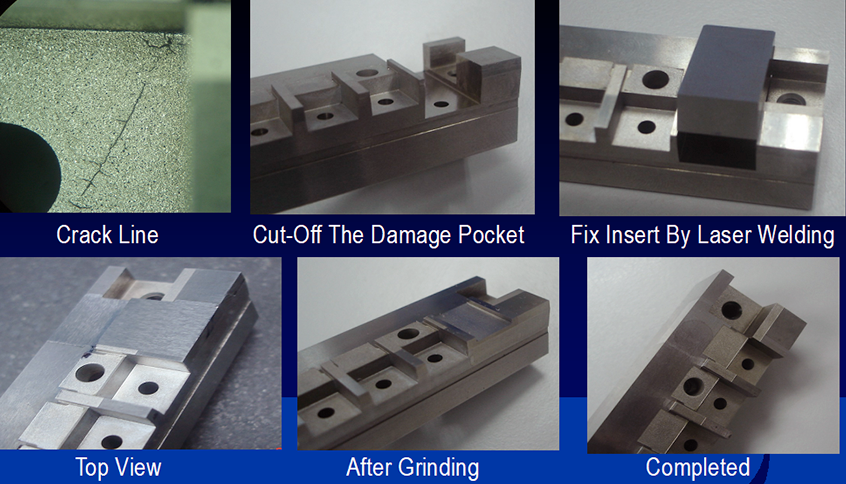 Crack Line

Cut-Off The Damage Pocket

Fix Insert By Laser Welding

Top View

After Grinding

Completed